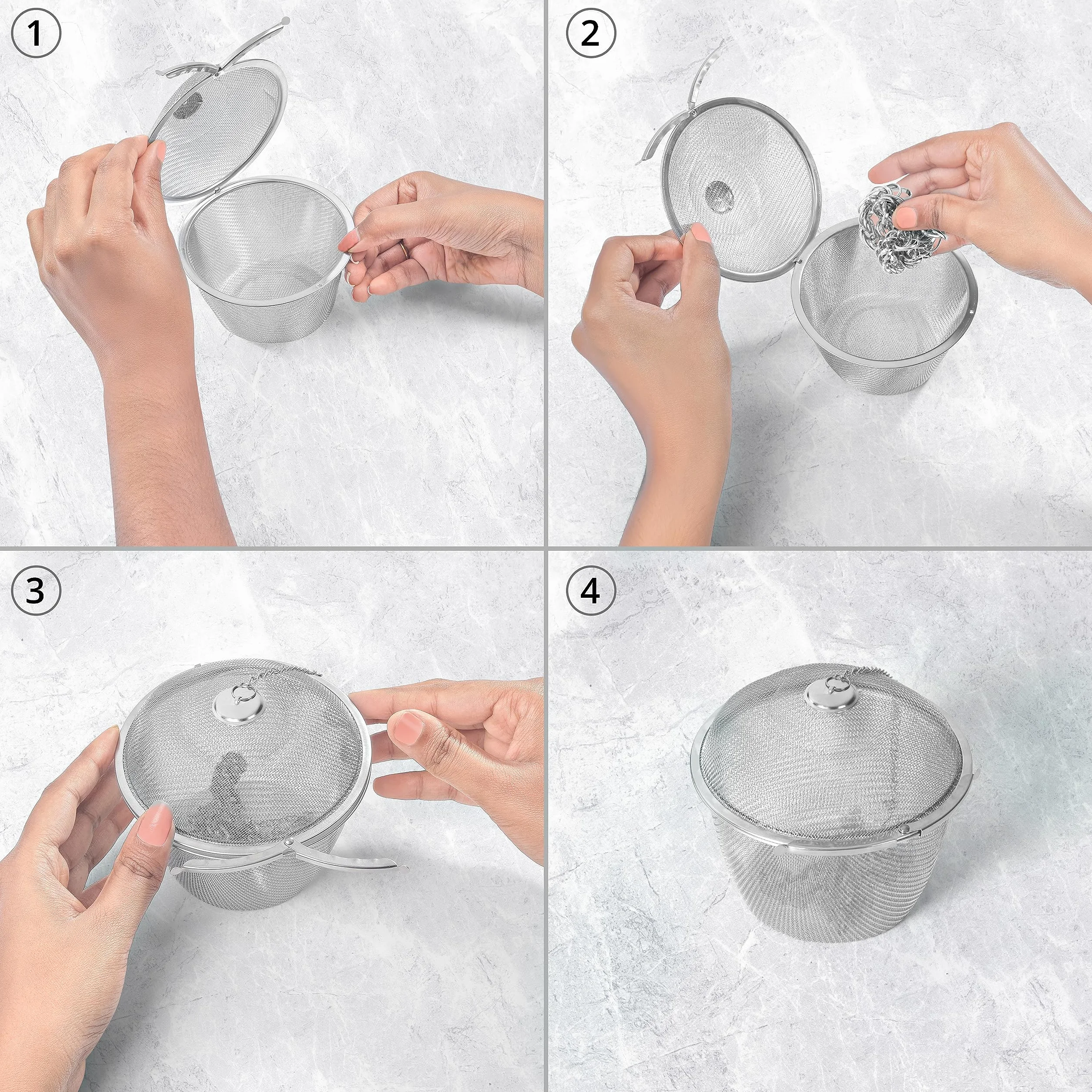 1

2

3

4