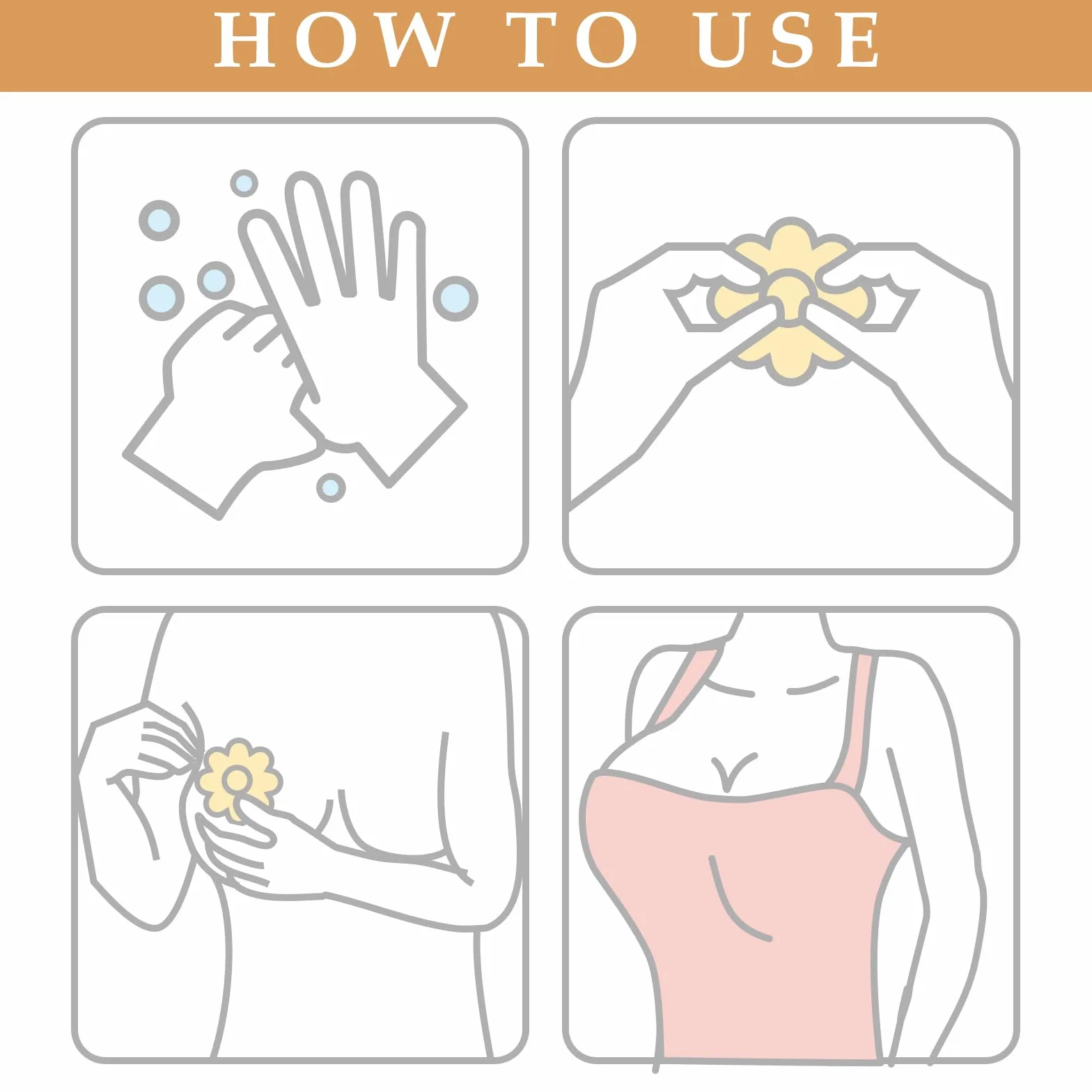 HOW TO USE