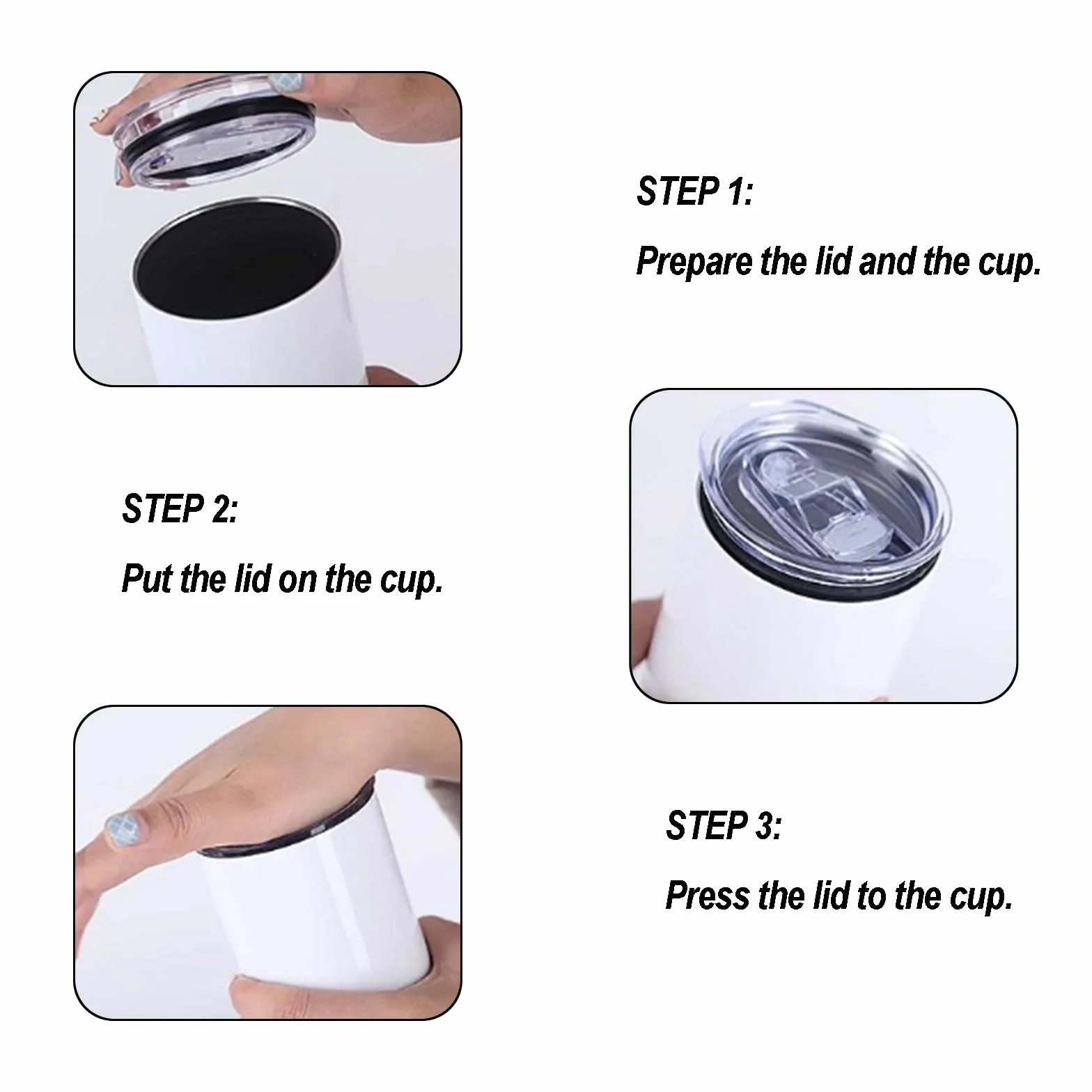 STEP 1:

Prepare the lid and the cup.

STEP 2:

Put the lid on the cup.

STEP 3:

Press the lid to the cup.