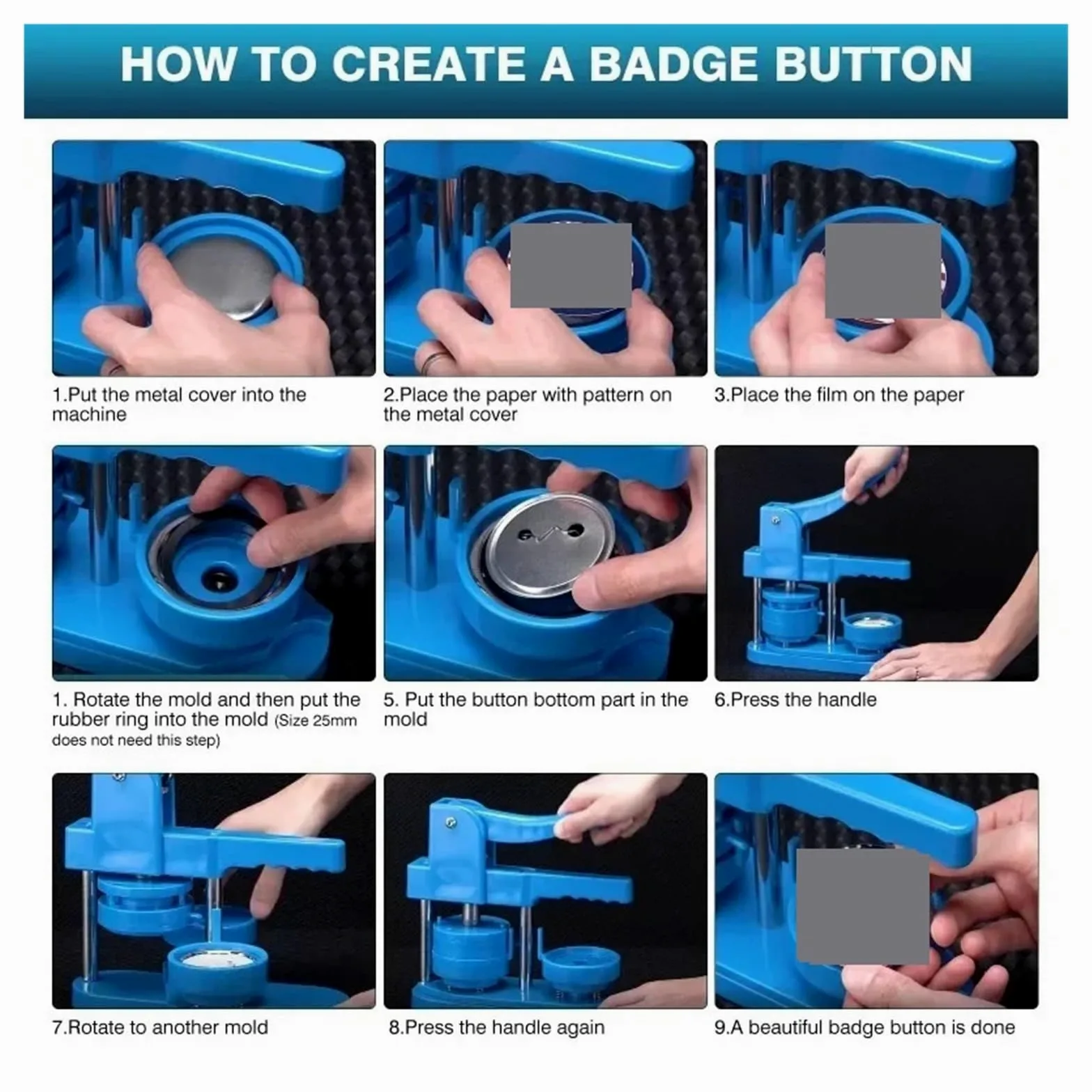 HOW TO CREATE A BADGE BUTTON

1.Put the metal cover into the machine

2.Place the paper with pattern on the metal cover

3.Place the film on the paper

1. Rotate the mold and then put the rubber ring into the mold (Size 25mm does not need this step)

5. Put the button bottom part in the mold

6.Press the handle

7.Rotate to another mold

8.Press the handle again

9.A beautiful badge button is done