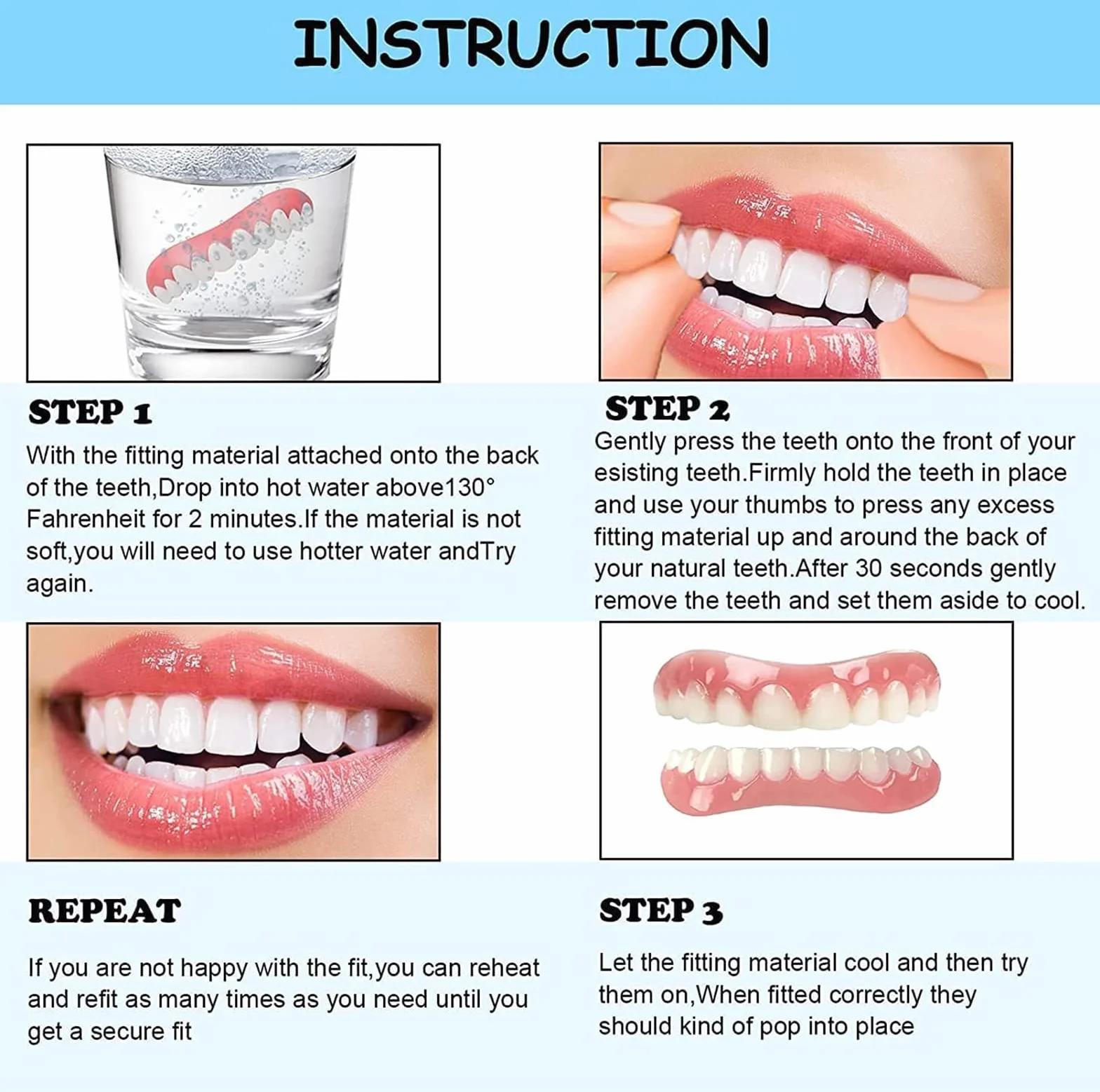 INSTRUCTION

STEP 1

With the fitting material attached onto the back of the teeth,Drop into hot water above130° Fahrenheit for 2 minutes.If the material is not soft,you will need to use hotter water andTry again.

STEP 2

Gently press the teeth onto the front of your esisting teeth.Firmly hold the teeth in place and use your thumbs to press any excess fitting material up and around the back of your natural teeth.After 30 seconds gently remove the teeth and set them aside to cool.

REPEAT

If you are not happy with the fit,you can reheat and refit as many times as you need until you get a secure fit

STEP 3

Let the fitting material cool and then try them on,When fitted correctly they should kind of pop into place