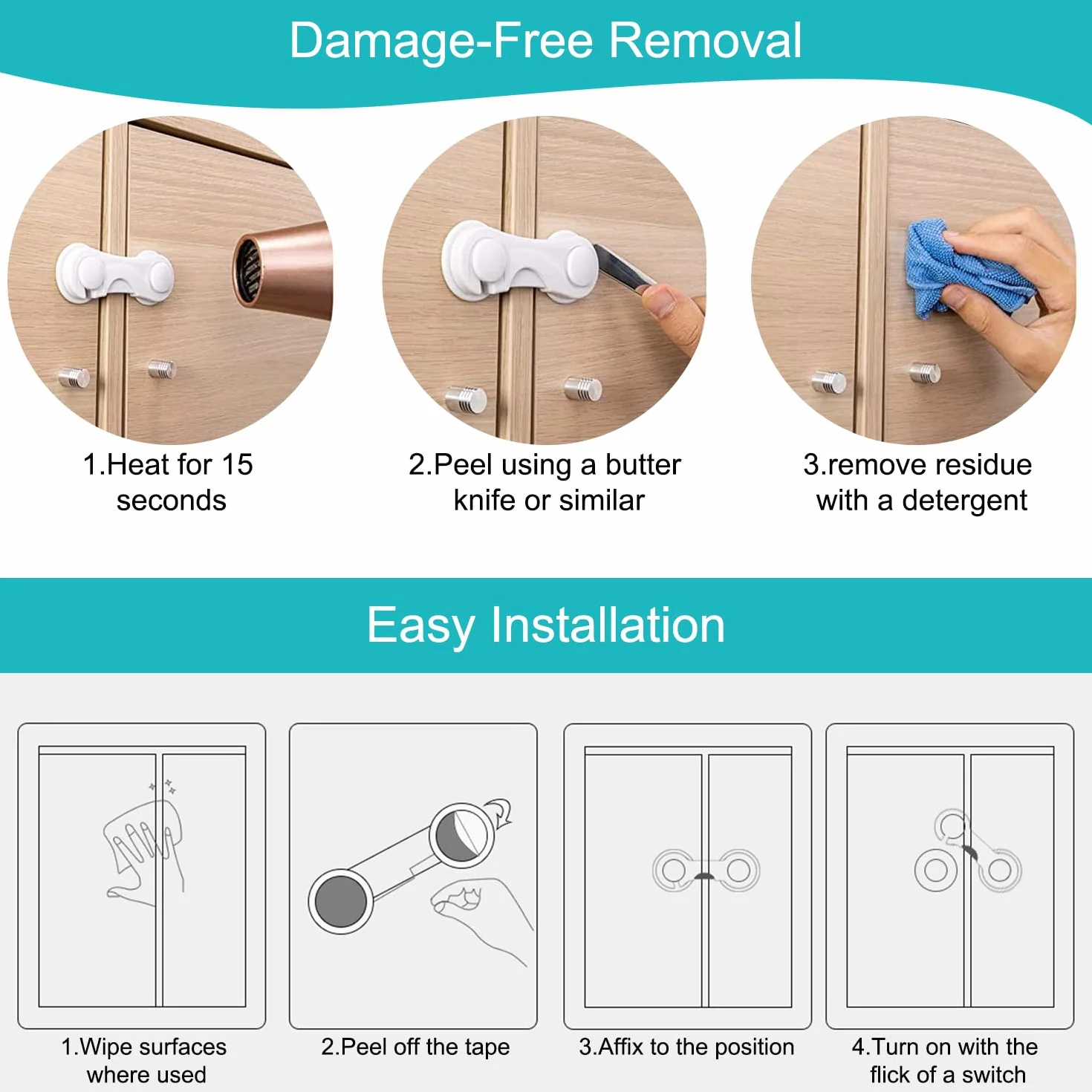 Damage-Free Removal

1.Heat for 15 seconds

2.Peel using a butter knife or similar

3.remove residue with a detergent

Easy Installation

1.Wipe surfaces where used

2.Peel off the tape

3.Affix to the position

4.Turn on with the flick of a switch