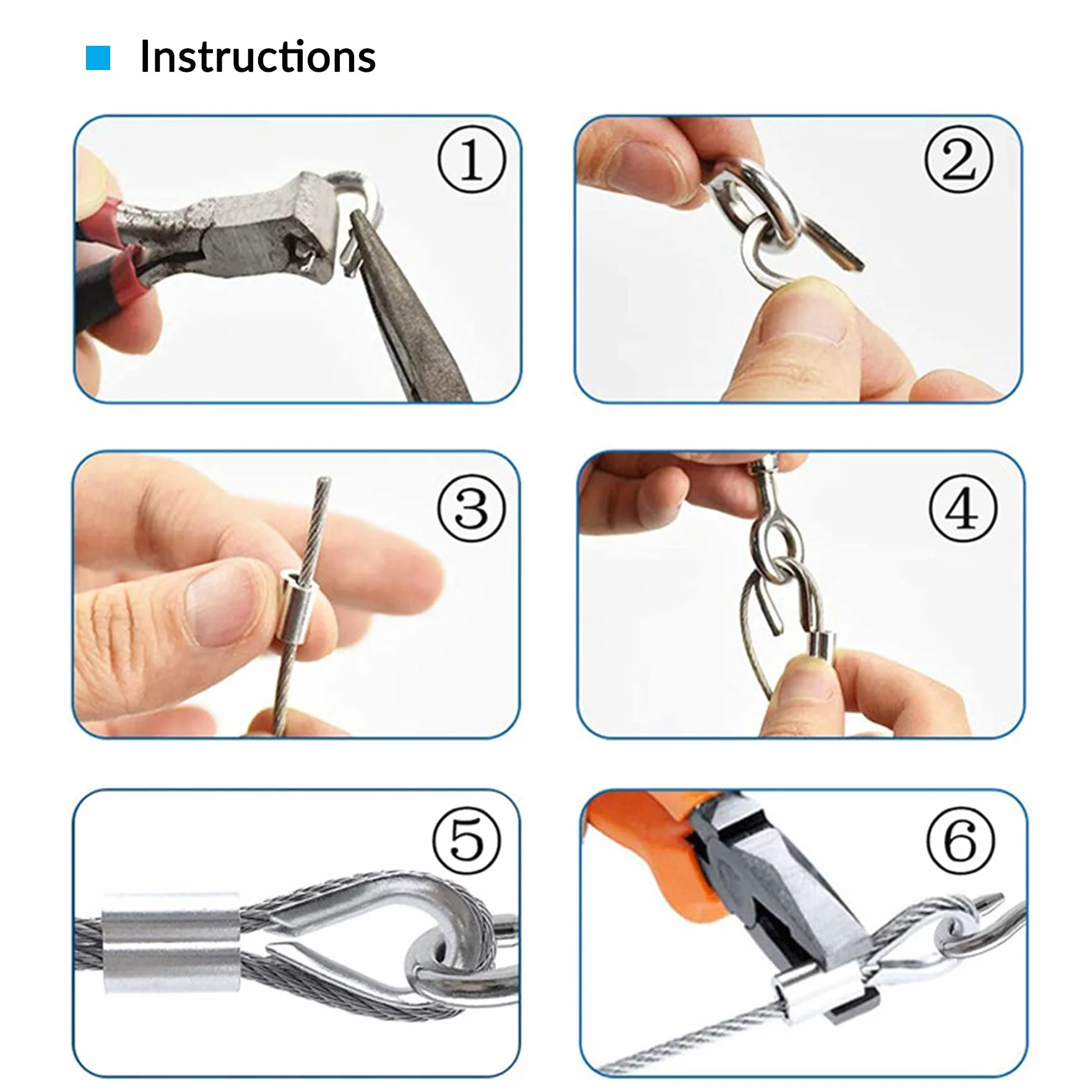 Instructions

①

②

③

④

⑤

⑥