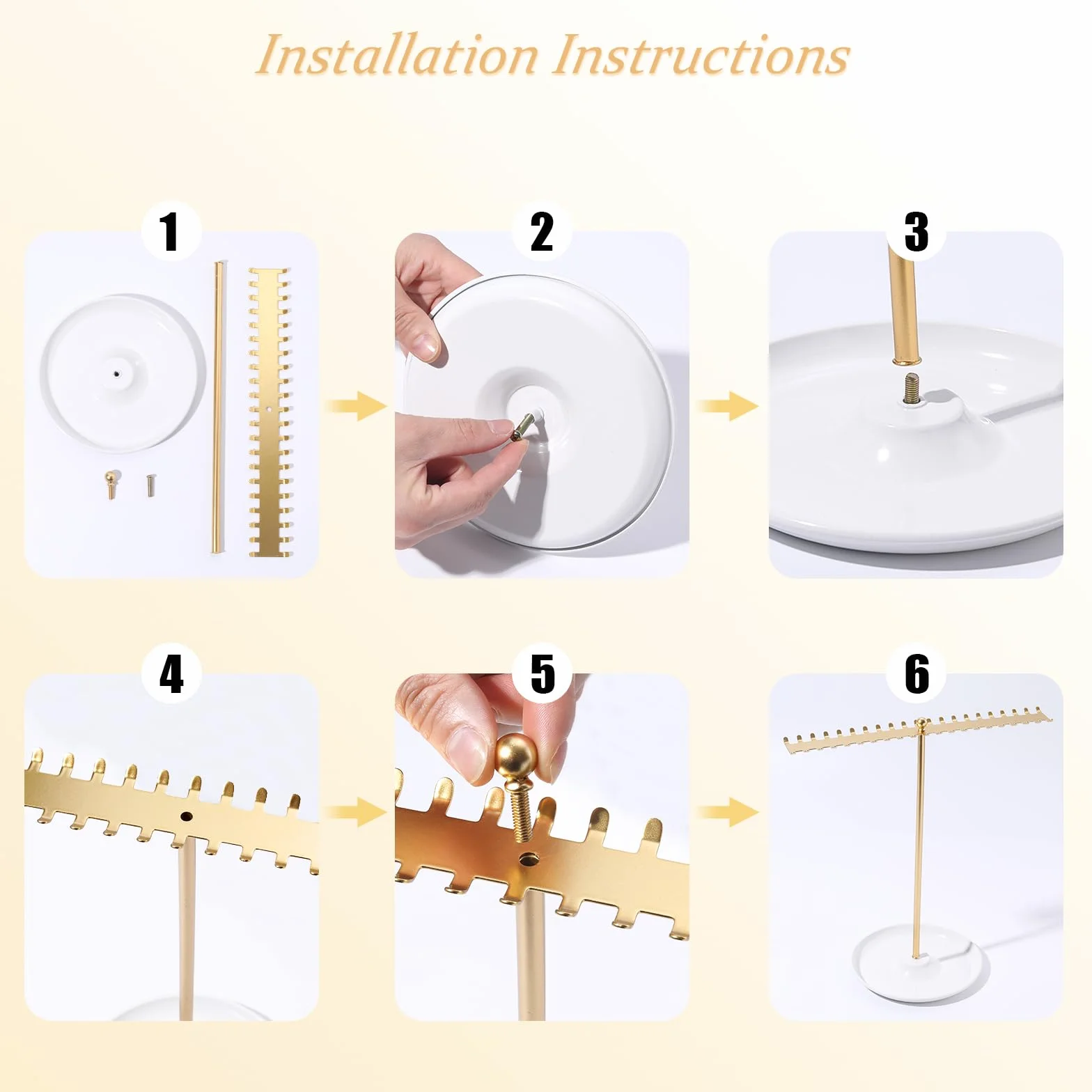 Installation Instructions

1

2

3

4

5

6