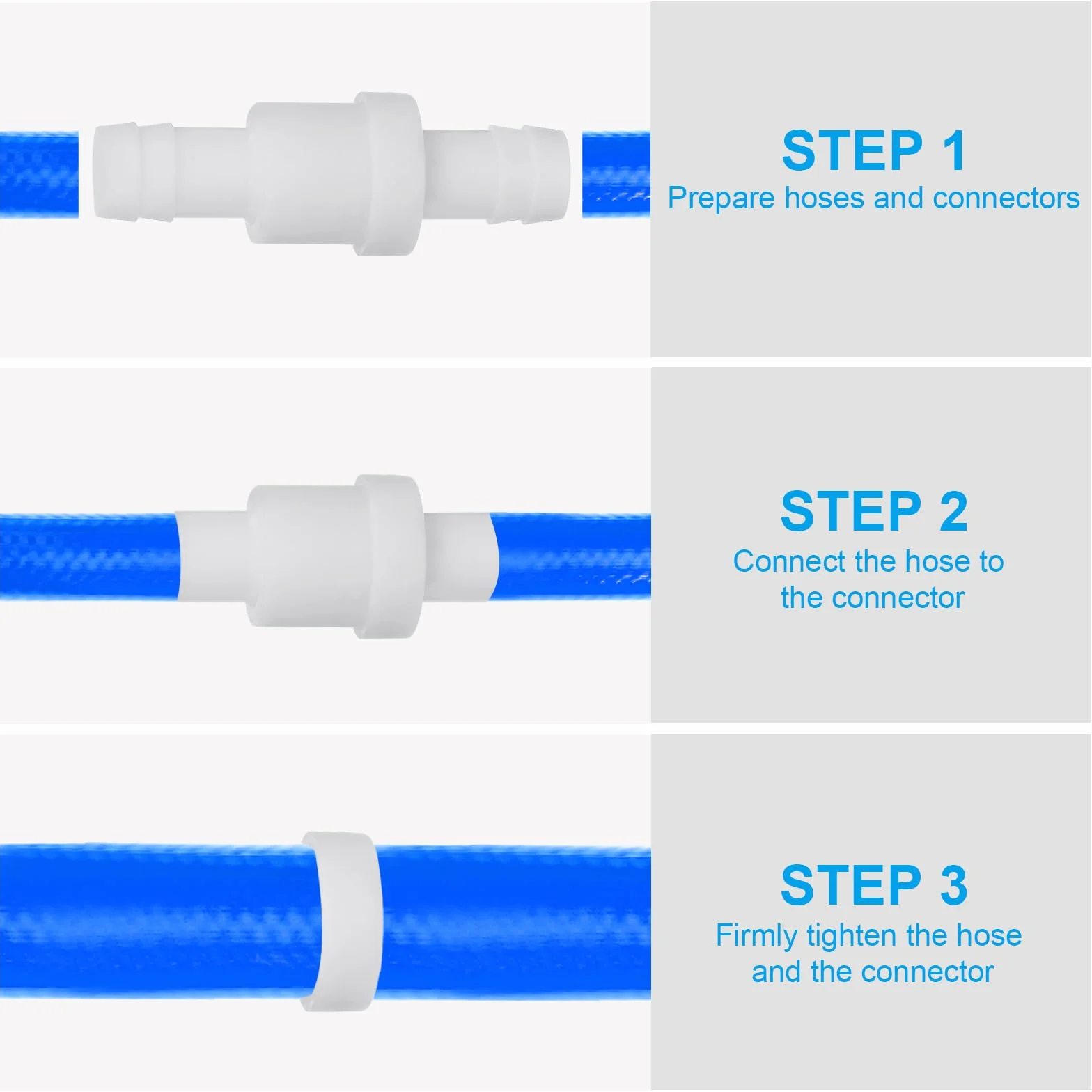 STEP 1
Prepare hoses and connectors

STEP 2
Connect the hose to the connector

STEP 3
Firmly tighten the hose and the connector