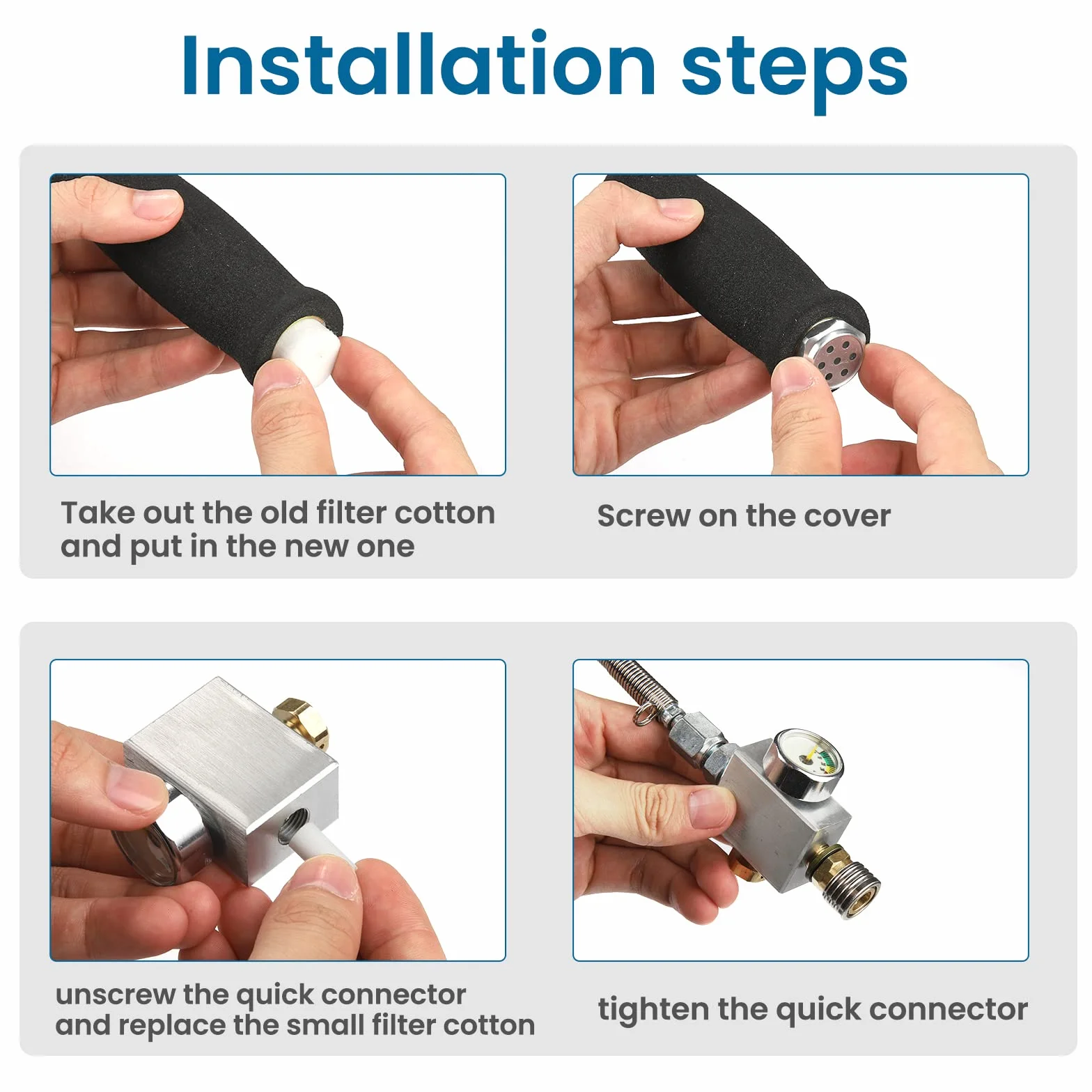 Installation steps

Take out the old filter cotton and put in the new one

Screw on the cover

unscrew the quick connector and replace the small filter cotton

tighten the quick connector