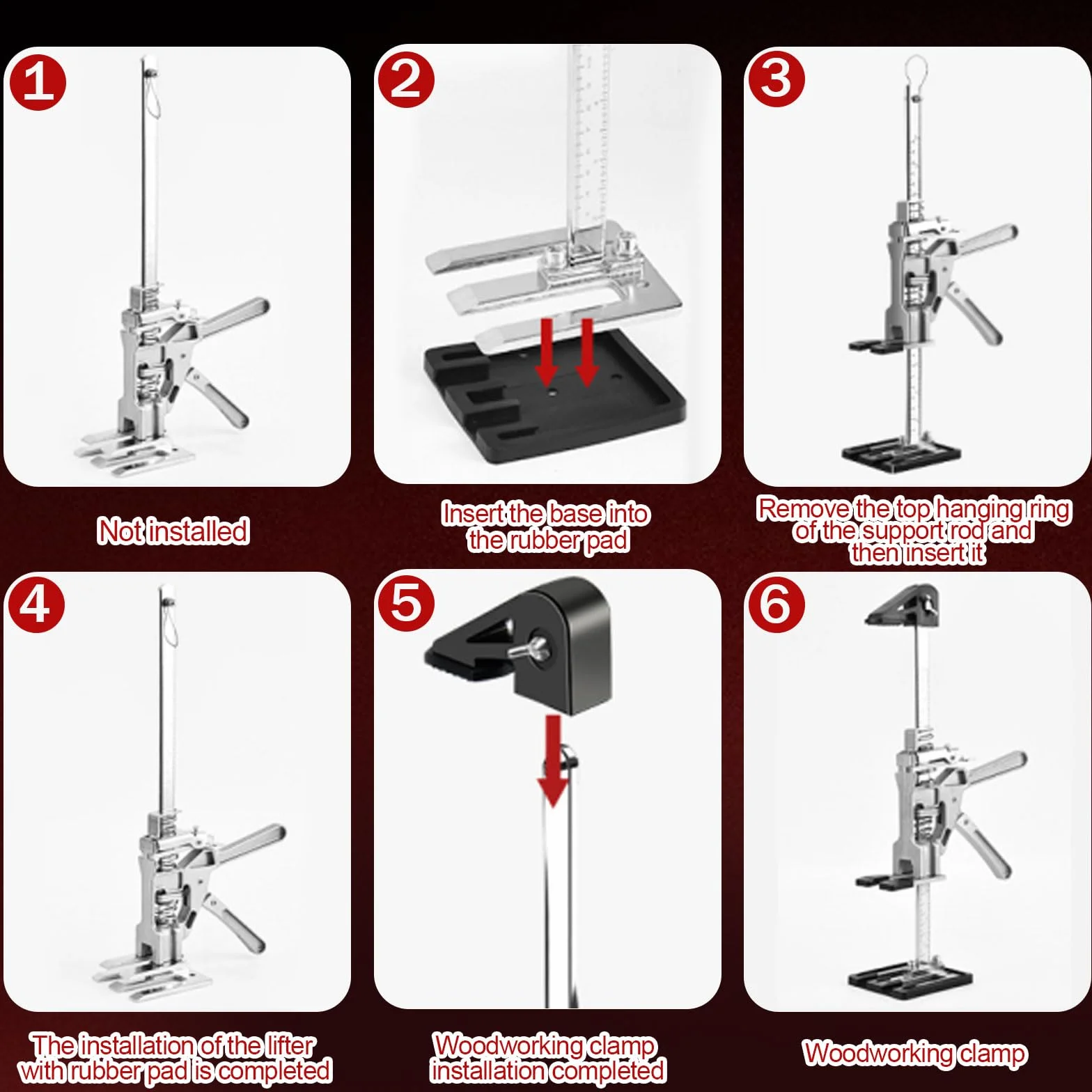 1

Not installed

2

Insert the base into the rubber pad

3

Remove the top hanging ring of the support rod and then insert it

4

The installation of the lifter with rubber pad is completed

5

Woodworking clamp installation completed

6

Woodworking clamp