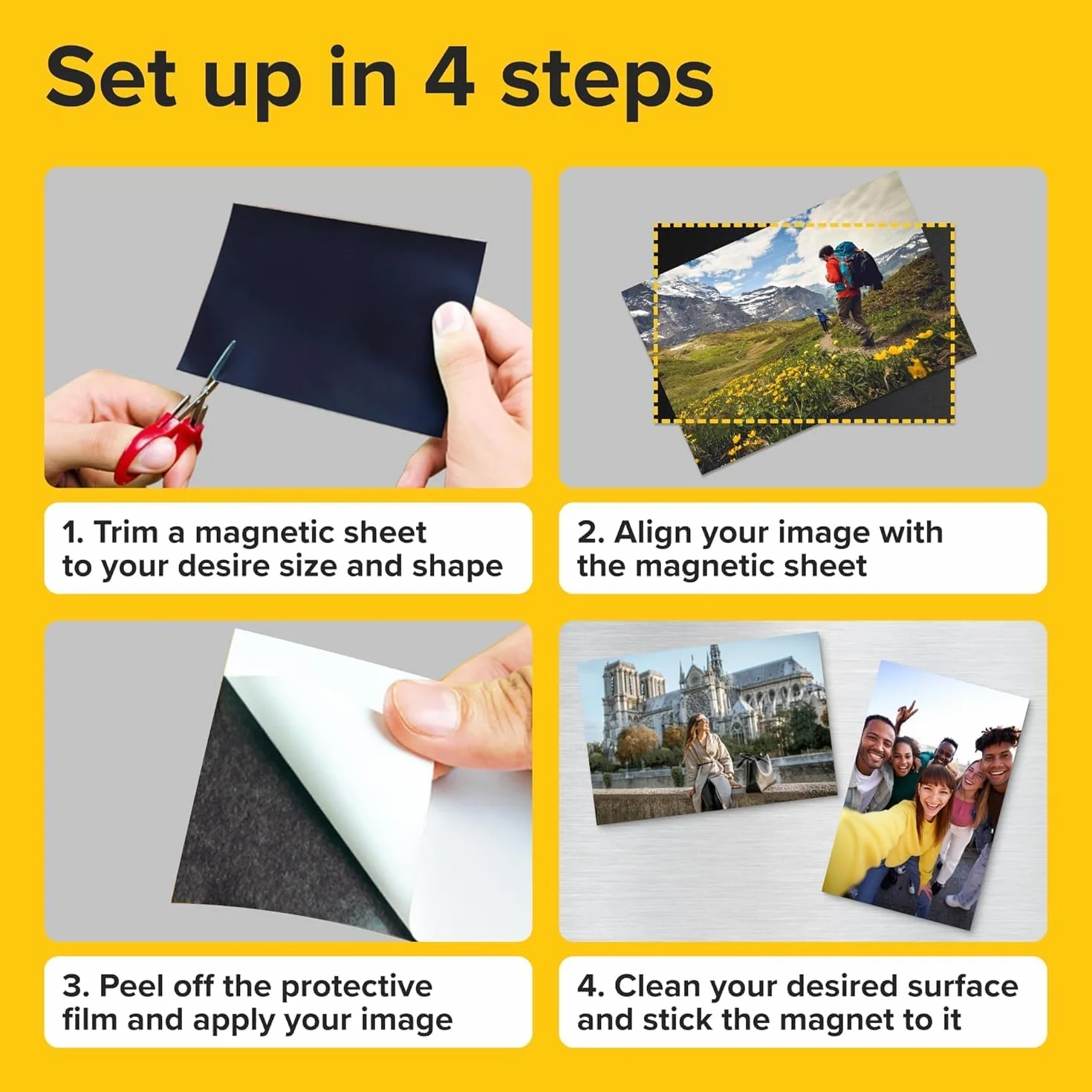 Set up in 4 steps

1. Trim a magnetic sheet to your desire size and shape

2. Align your image with the magnetic sheet

3. Peel off the protective film and apply your image

4. Clean your desired surface and stick the magnet to it