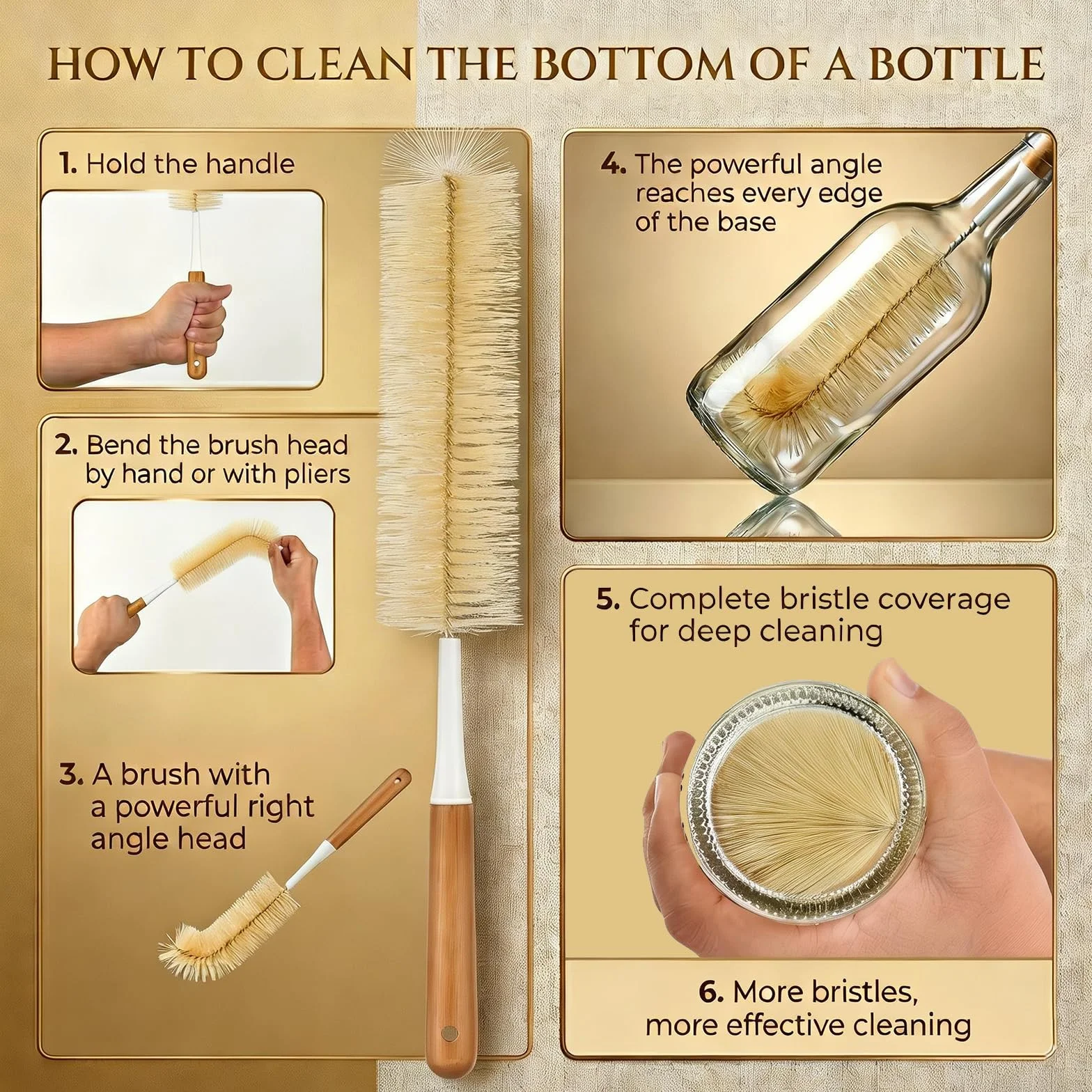 HOW TO CLEAN THE BOTTOM OF A BOTTLE

1. Hold the handle

2. Bend the brush head by hand or with pliers

3. A brush with a powerful right angle head

4. The powerful angle reaches every edge of the base

5. Complete bristle coverage for deep cleaning

6. More bristles, more effective cleaning